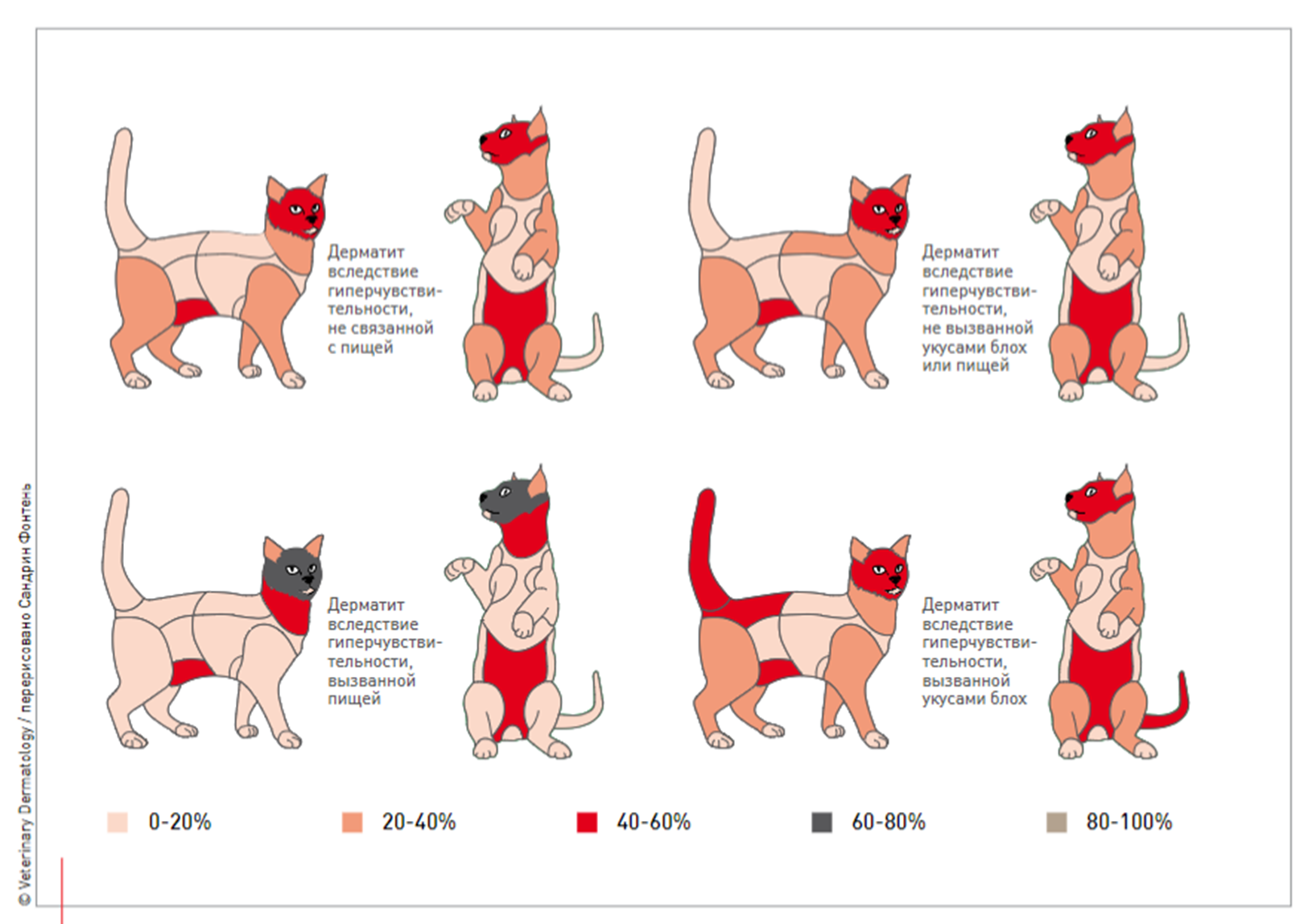 Дерматит вследствие гиперчувствительности, не связанной с пищей

Дерматит вследствие гиперчувствительности, не вызванной укусами блох или пищей

Дерматит вследствие гиперчувствительности, вызванной пищей

Дерматит вследствие гиперчувствительности, вызванной укусами блох

0-20%
20-40%
40-60%
60-80%
80-100%

© Veterinary Dermatology / перерисовано Сандрин Фонтень